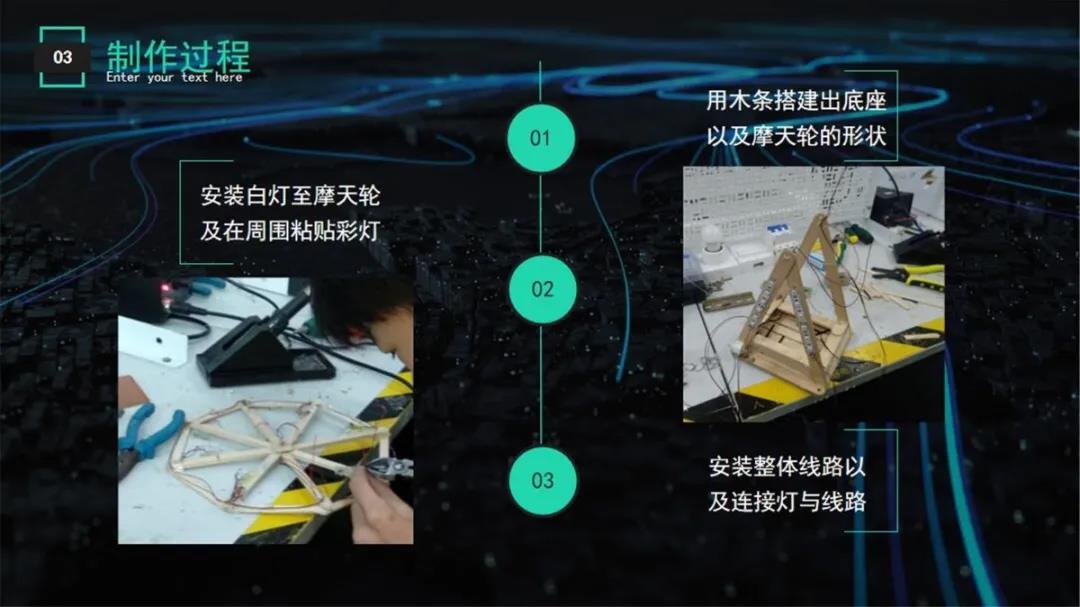 03

制作过程
Enter your text here

01

用木条搭建出底座以及摩天轮的形状

02

安装白灯至摩天轮及在周围粘贴彩灯

03

安装整体线路以及连接灯与线路