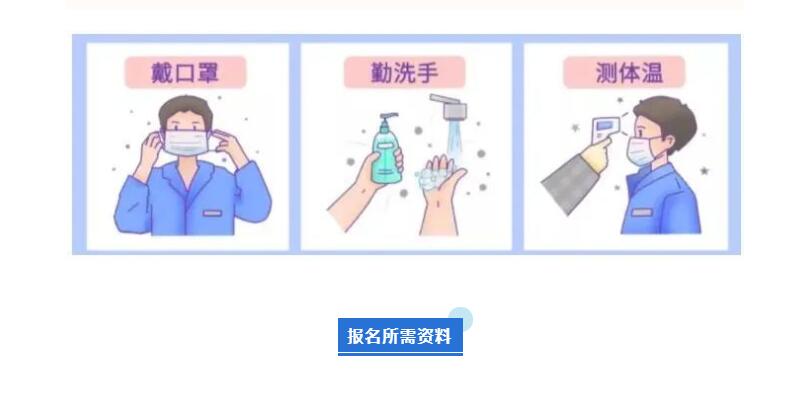 戴口罩

勤洗手

测体温

报名所需资料